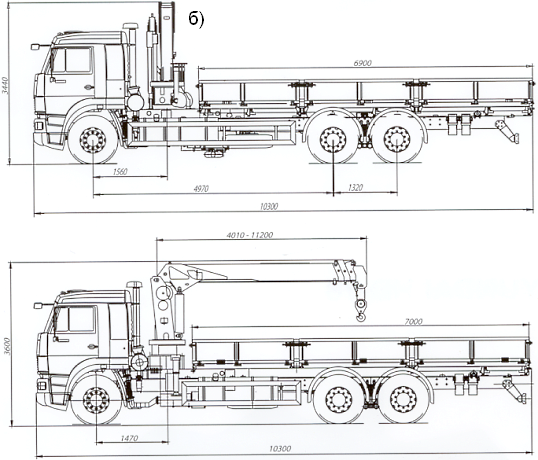 б)

3440

6900

1560

4970

1320

10300

4010 - 11200

3600

7000

1470

10300