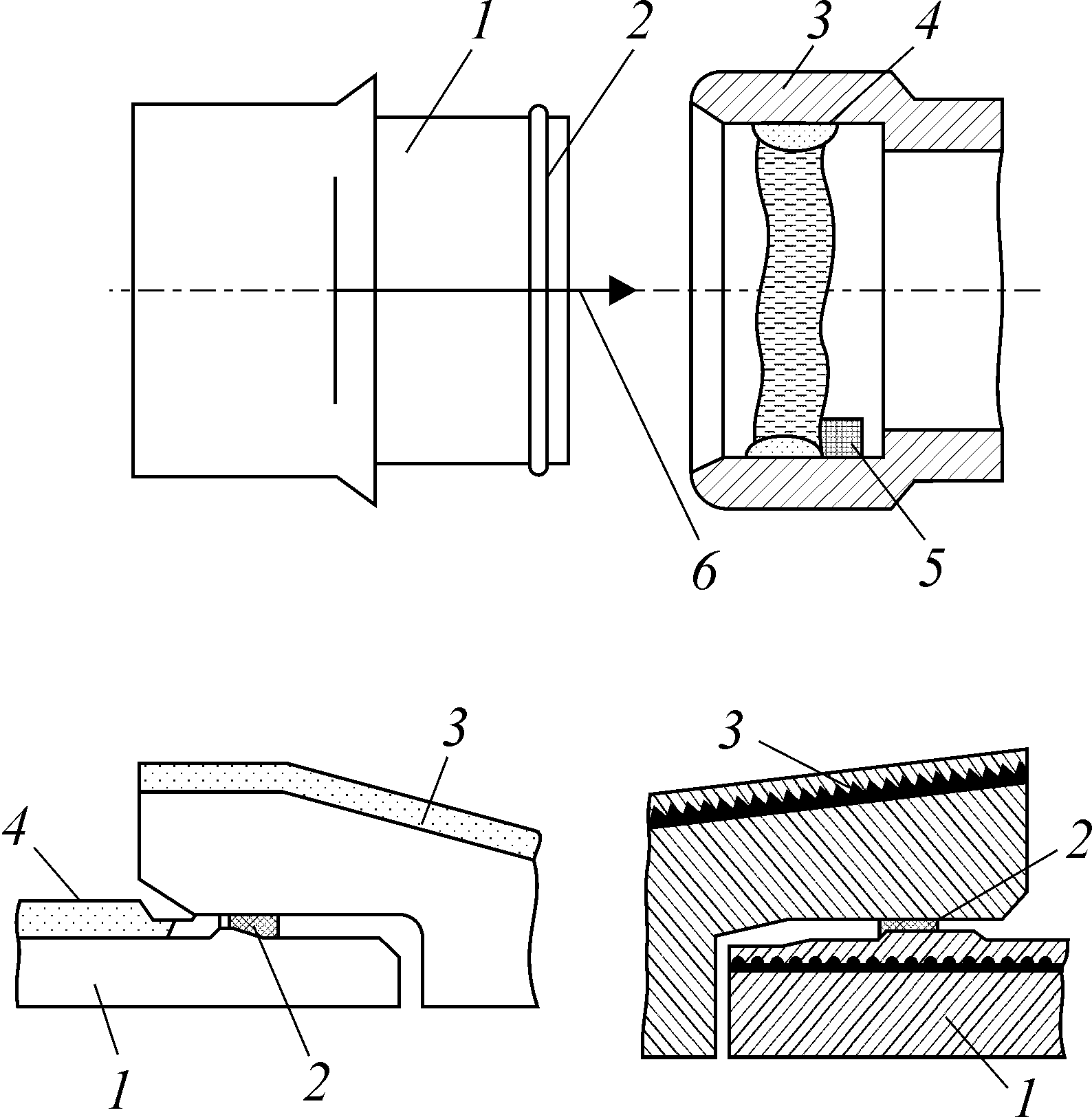 1
2
3
4
6
5

3
4
1
2

3
2
1