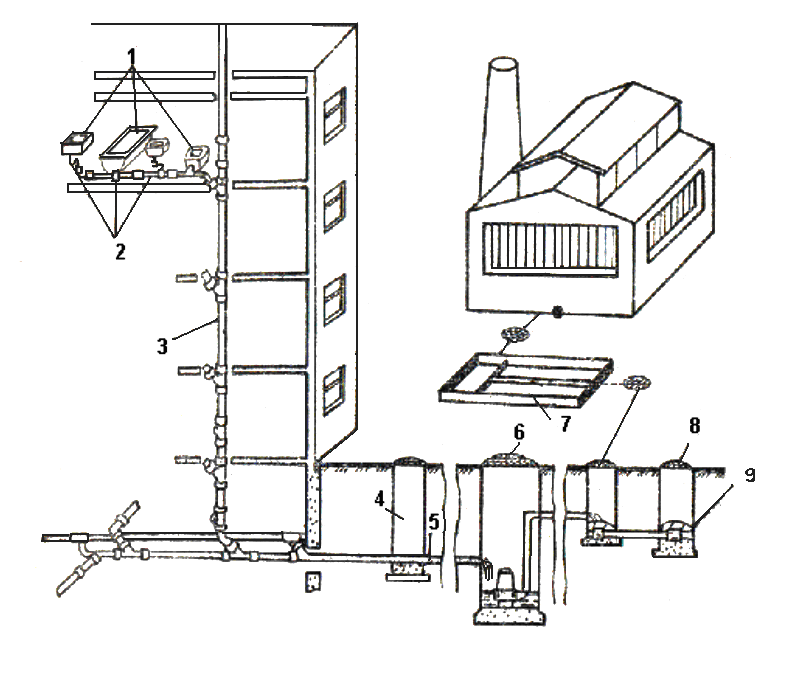 1
2
3
4
5
6
7
8
9