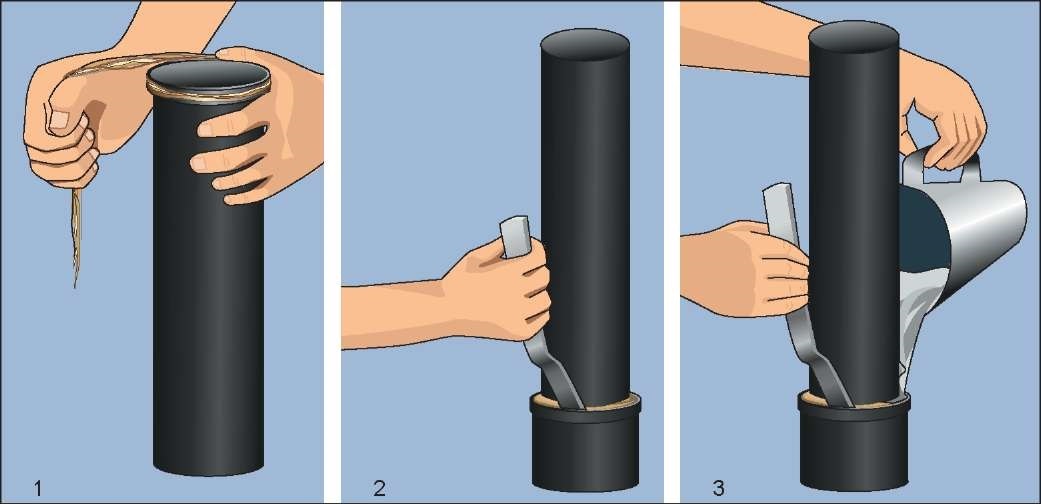 1

2

3