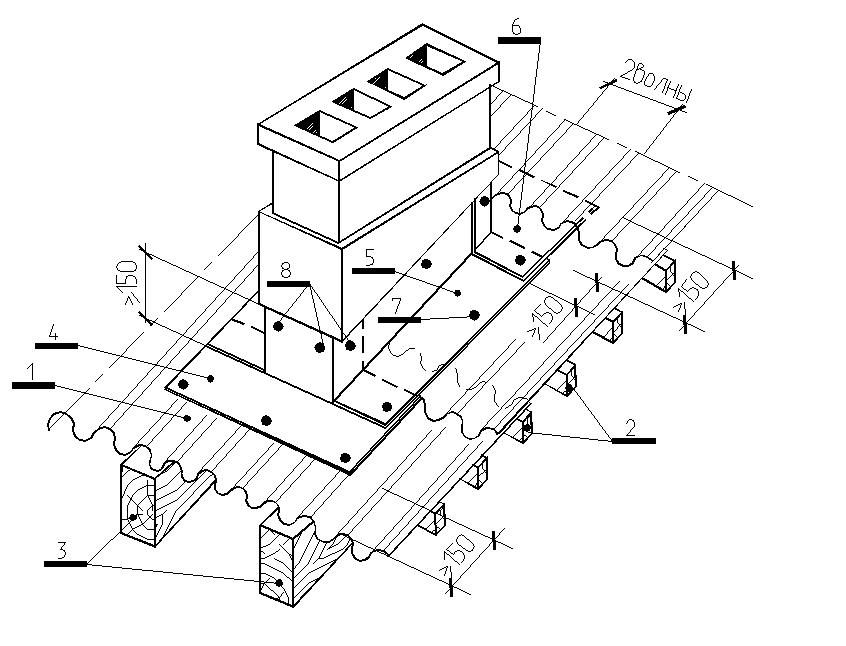 6
2волны
>150
8
5
7
>150
>150
4
1
2
3
>150