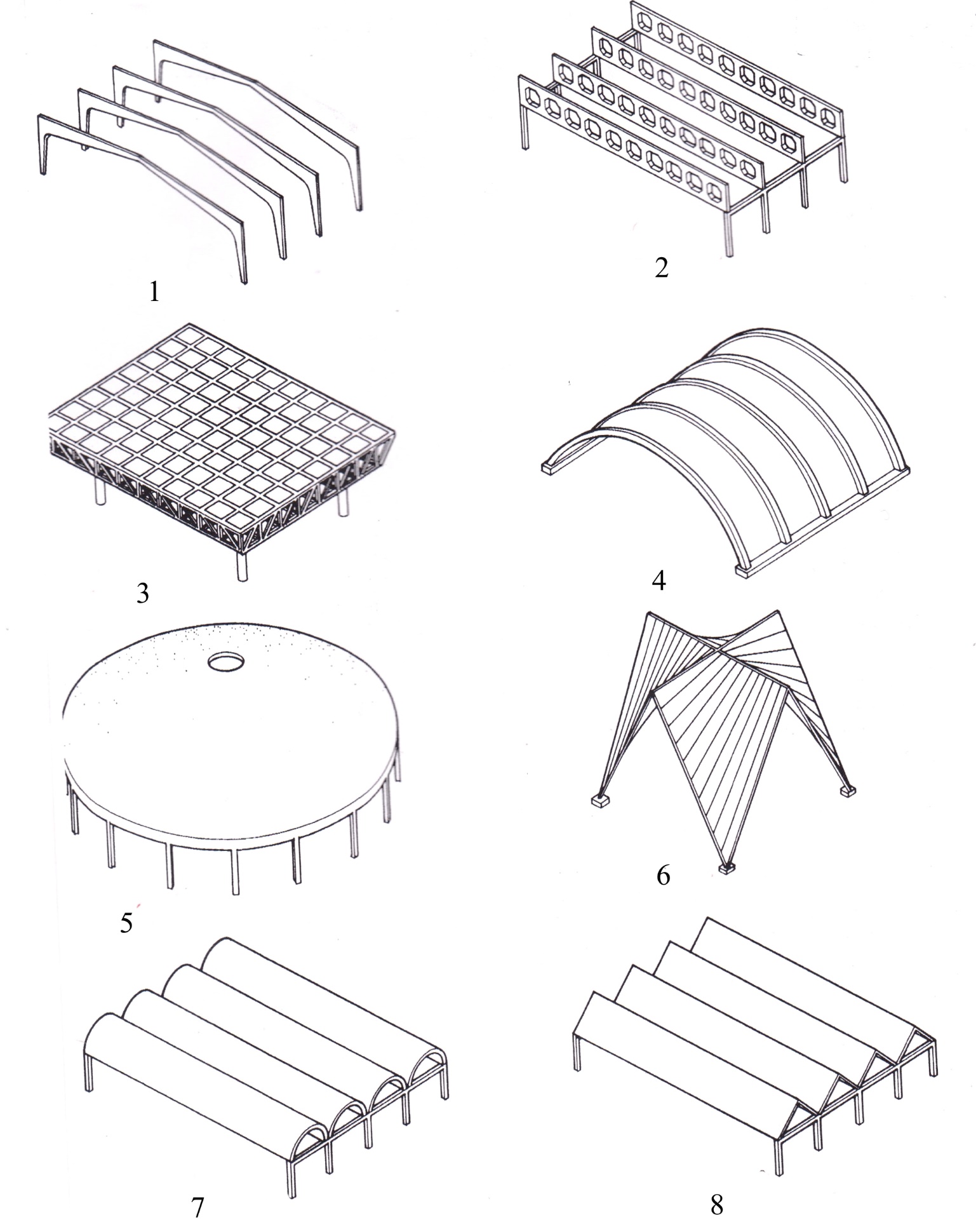 1

2

3

4

5

6

7

8