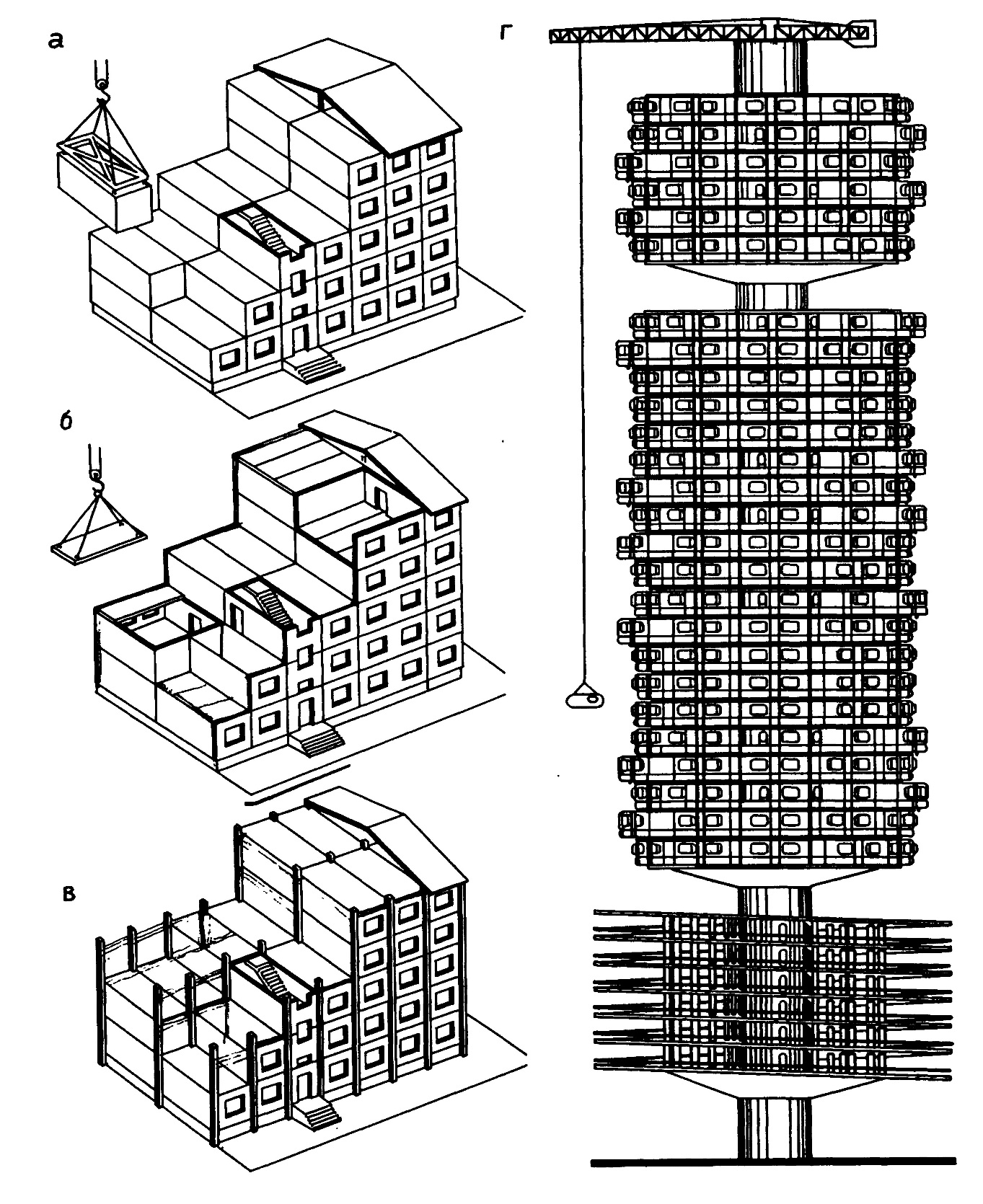 а

б

в

г